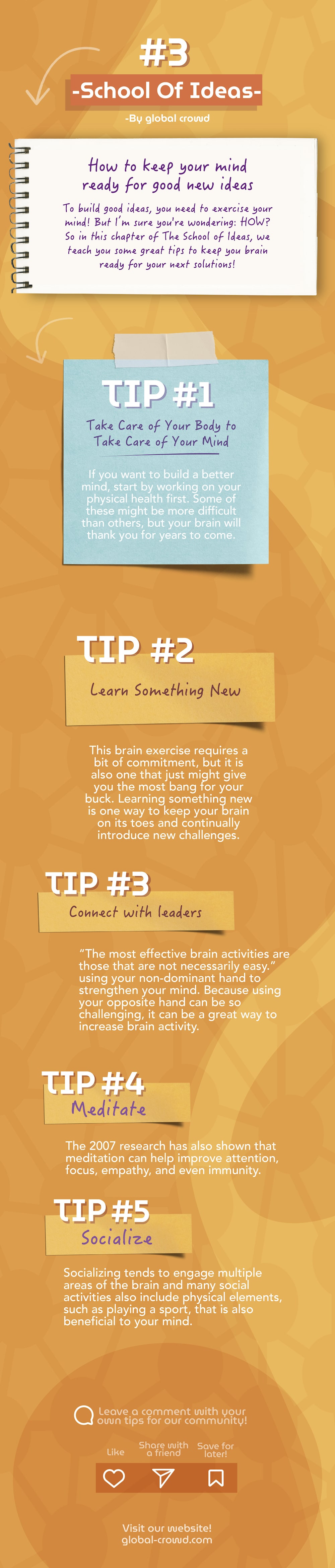 #3

-School Of Ideas-

-By global crowd

How to keep your mind ready for good new ideas

To build good ideas, you need to exercise your mind! But I'm sure you're wondering: HOW? So in this chapter of The School of Ideas, we teach you some great tips to keep you brain ready for your next solutions!

TIP #1

Take Care of Your Body to Take Care of Your Mind

If you want to build a better mind, start by working on your physical health first. Some of these might be more difficult than others, but your brain will thank you for years to come.

TIP #2

Learn Something New

This brain exercise requires a bit of commitment, but it is also one that just might give you the most bang for your buck. Learning something new is one way to keep your brain on its toes and continually introduce new challenges.

TIP #3

Connect with leaders

"The most effective brain activities are those that are not necessarily easy." using your non-dominant hand to strengthen your mind. Because using your opposite hand can be so challenging, it can be a great way to increase brain activity.

TIP #4

Meditate

The 2007 research has also shown that meditation can help improve attention, focus, empathy, and even immunity.

TIP #5

Socialize

Socializing tends to engage multiple areas of the brain and many social activities also include physical elements, such as playing a sport, that is also beneficial to your mind.

Leave a comment with your own tips for our community!

Like

Share with a friend

Save for later!

Visit our website!
global-crowd.com